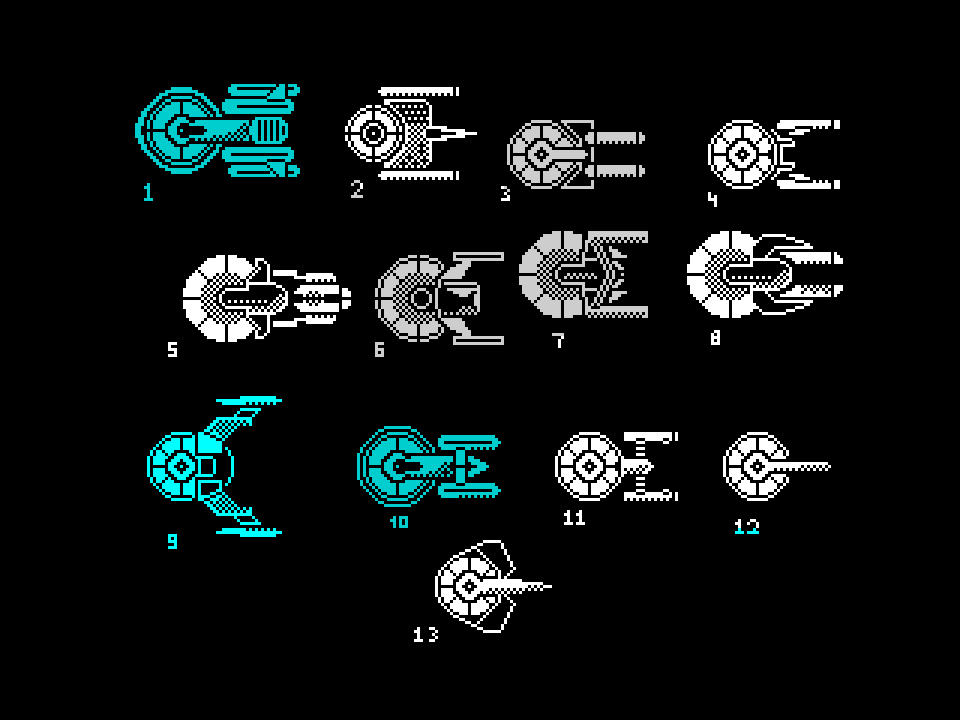 1
2
3
4
5
6
7
8
9
10
11
12
13